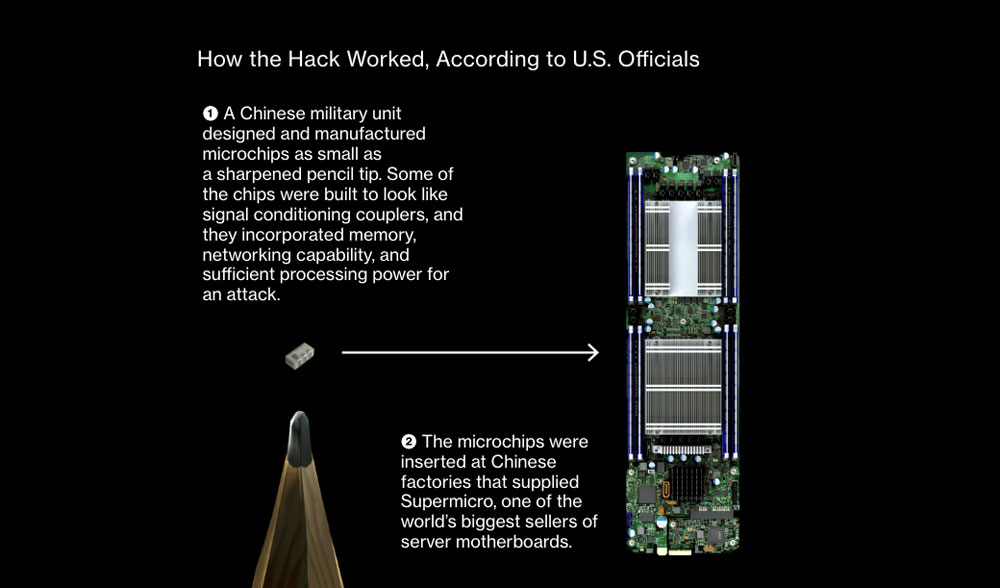 How the Hack Worked, According to U.S. Officials

❶ A Chinese military unit designed and manufactured microchips as small as a sharpened pencil tip. Some of the chips were built to look like signal conditioning couplers, and they incorporated memory, networking capability, and sufficient processing power for an attack.

❷ The microchips were inserted at Chinese factories that supplied Supermicro, one of the world's biggest sellers of server motherboards.